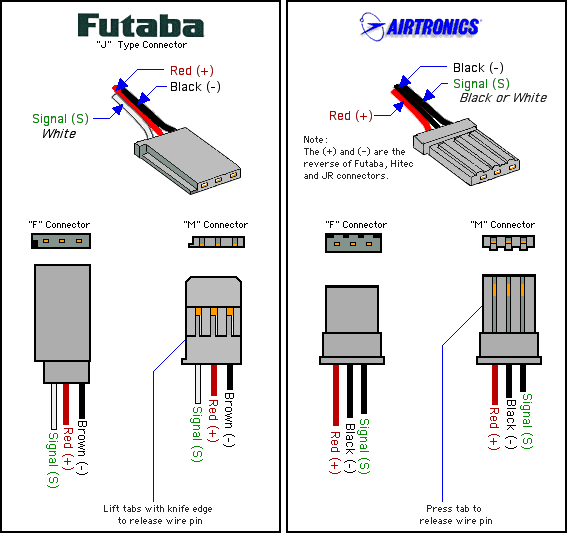 Futaba
"J" Type Connector

Red (+)
Black (-)
Signal (S)
White

"F" Connector
"M" Connector

Signal (S)
Red (+)
Brown (-)

Signal (S)
Red (+)
Brown (-)

Lift tabs with knife edge to release wire pin

AIRTRONICS

Black (-)
Signal (S)
Black or White
Red (+)

Note:
The (+) and (-) are the reverse of Futaba, Hitec and JR connectors.

"F" Connector
"M" Connector

Red (+)
Black (-)
Signal (S)

Red (+)
Black (-)
Signal (S)

Press tab to release wire pin